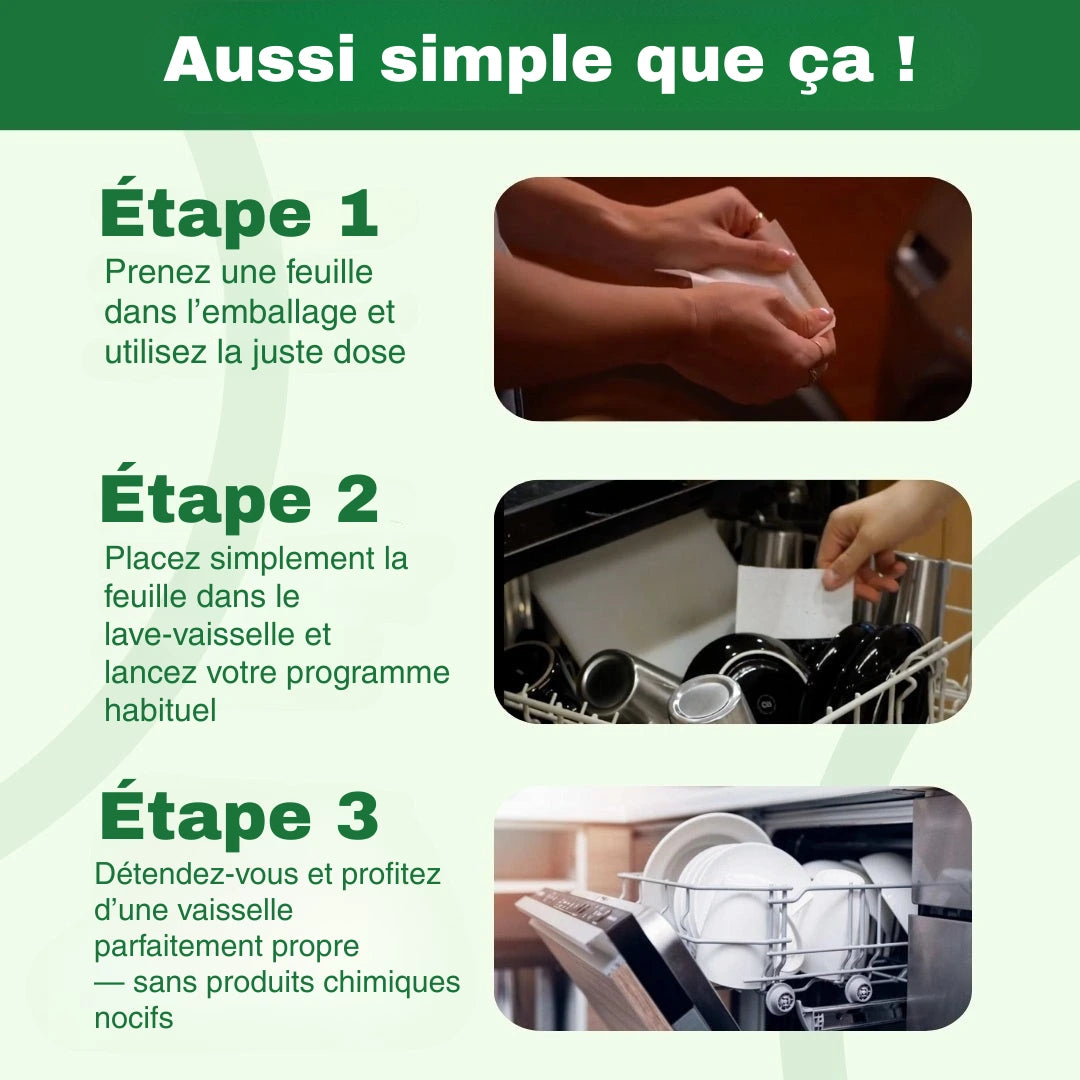 Aussi simple que ça !

Étape 1

Prenez une feuille dans l’emballage et utilisez la juste dose

Étape 2

Placez simplement la feuille dans le lave-vaisselle et lancez votre programme habituel

Étape 3

Détendez-vous et profitez d’une vaisselle parfaitement propre — sans produits chimiques nocifs