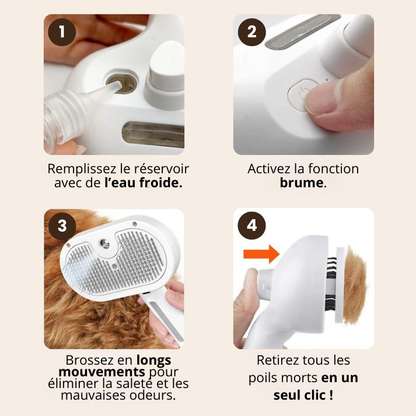 1

Remplissez le réservoir avec de l'eau froide.

2

Activez la fonction brume.

3

Brossez en longs mouvements pour éliminer la saleté et les mauvaises odeurs.

4

Retirez tous les poils morts en un seul clic !